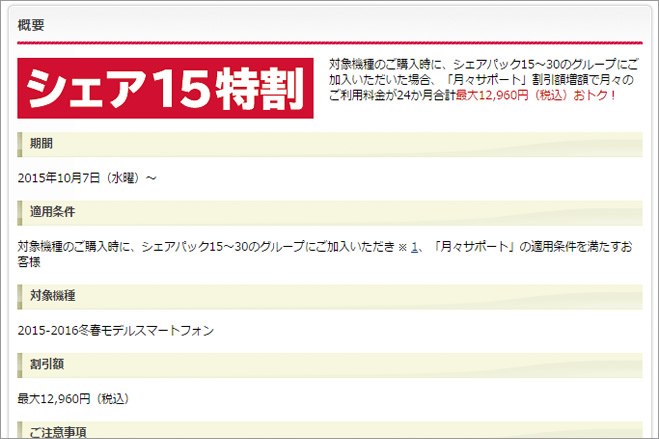 概要

シェア15特割

対象機種のご購入時に、シェアパック15～30のグループにご加入いただいた場合、「月々サポート」割引額増額で月々のご利用料金が24か月合計最大12,960円（税込）おトク！

期間

2015年10月7日（水曜）～

適用条件

対象機種のご購入時に、シェアパック15～30のグループにご加入いただき ※ 1、「月々サポート」の適用条件を満たすお客様

対象機種

2015-2016冬春モデルスマートフォン

割引額

最大12,960円（税込）

ご注意事項